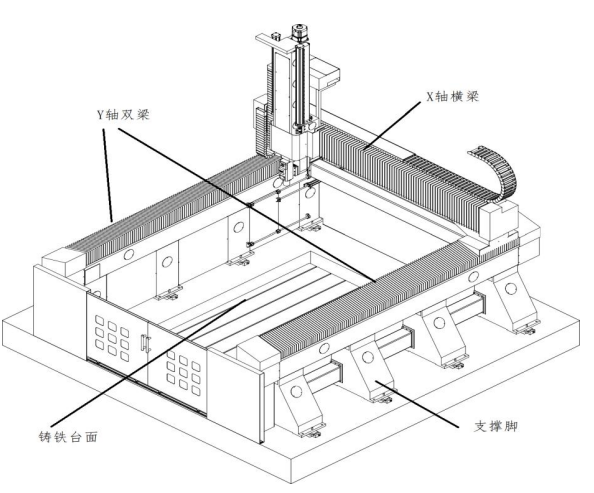 Y轴双梁

X轴横梁

铸铁台面

支撑脚