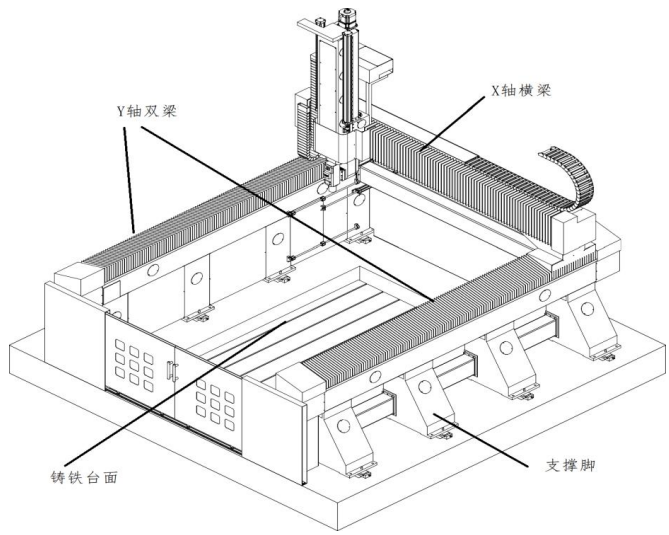 Y轴双梁

X轴横梁

铸铁台面

支撑脚